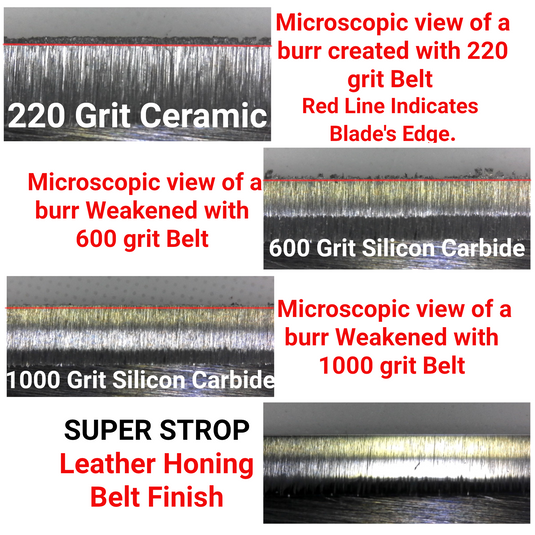 220 Grit Ceramic

Microscopic view of a burr created with 220 grit Belt
Red Line Indicates Blade's Edge.

Microscopic view of a burr Weakened with 600 grit Belt

600 Grit Silicon Carbide

1000 Grit Silicon Carbide

Microscopic view of a burr Weakened with 1000 grit Belt

SUPER STROP
Leather Honing Belt Finish