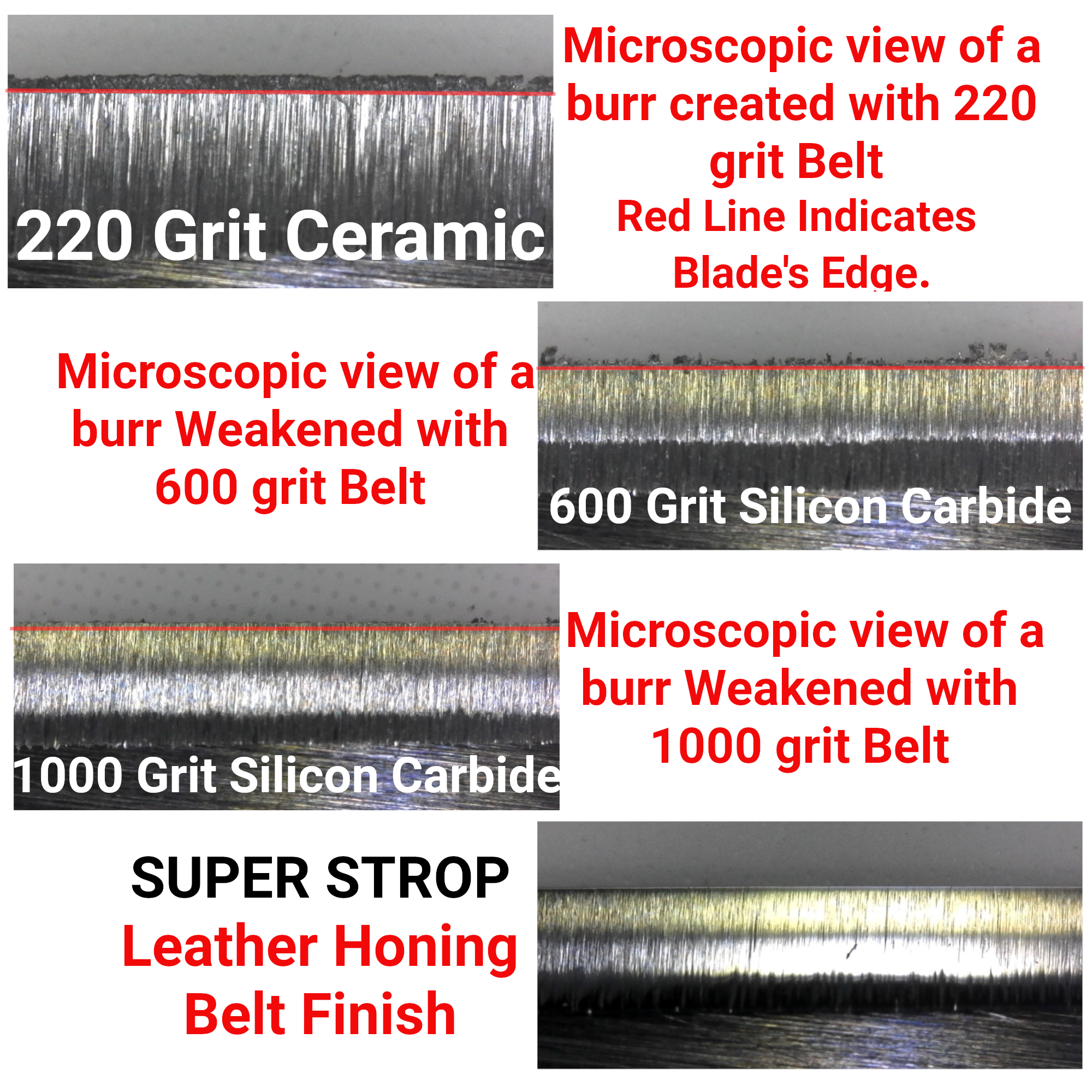 220 Grit Ceramic

Microscopic view of a burr created with 220 grit Belt

Red Line Indicates Blade's Edge.

Microscopic view of a burr Weakened with 600 grit Belt

600 Grit Silicon Carbide

1000 Grit Silicon Carbide

Microscopic view of a burr Weakened with 1000 grit Belt

SUPER STROP

Leather Honing Belt Finish